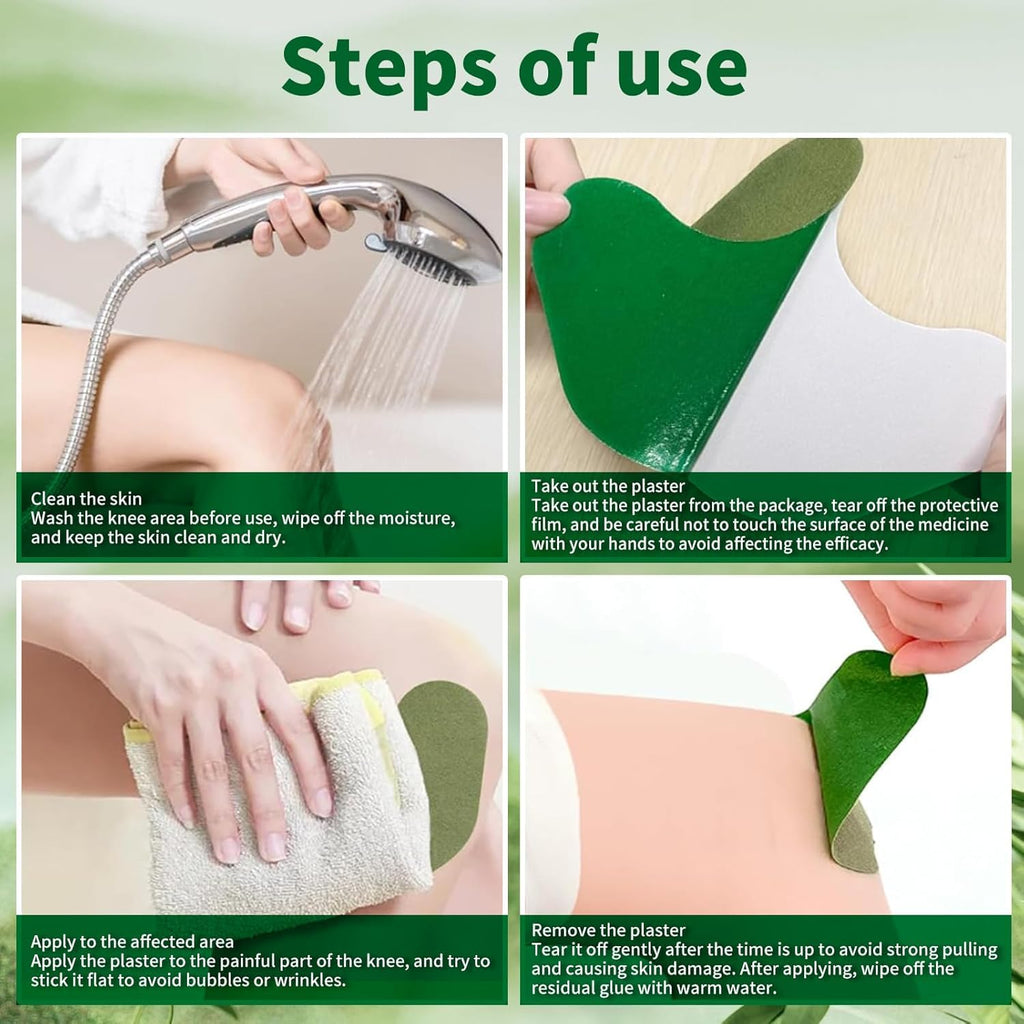 Steps of use

Clean the skin
Wash the knee area before use, wipe off the moisture, and keep the skin clean and dry.

Take out the plaster
Take out the plaster from the package, tear off the protective film, and be careful not to touch the surface of the medicine with your hands to avoid affecting the efficacy.

Apply to the affected area
Apply the plaster to the painful part of the knee, and try to stick it flat to avoid bubbles or wrinkles.

Remove the plaster
Tear it off gently after the time is up to avoid strong pulling and causing skin damage. After applying, wipe off the residual glue with warm water.