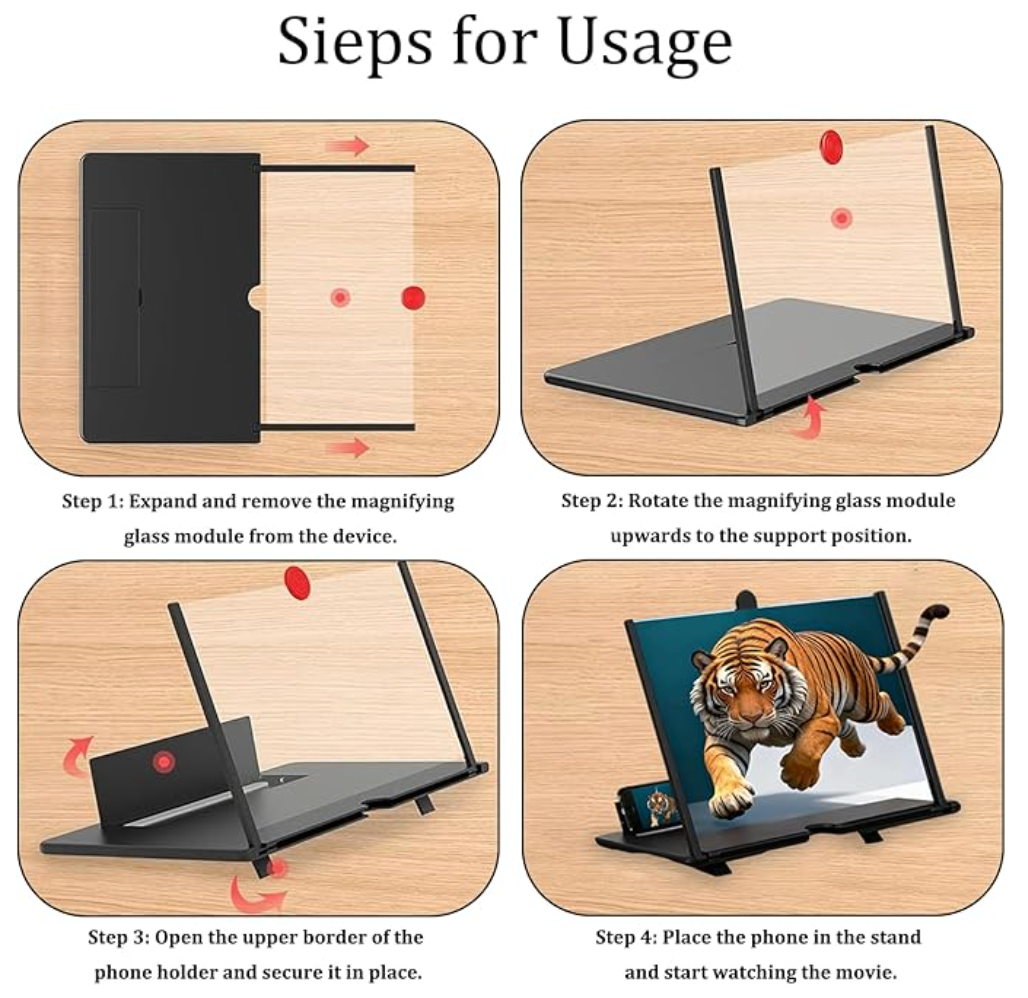 Sieps for Usage

Step 1: Expand and remove the magnifying glass module from the device.

Step 2: Rotate the magnifying glass module upwards to the support position.

Step 3: Open the upper border of the phone holder and secure it in place.

Step 4: Place the phone in the stand and start watching the movie.